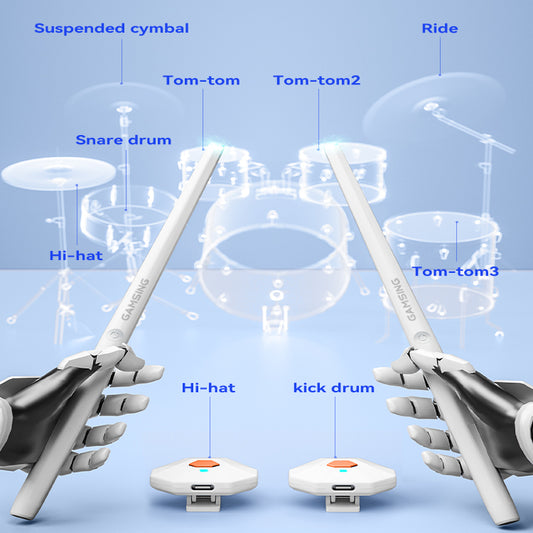 Suspended cymbal

Ride

Tom-tom

Tom-tom2

Snare drum

Hi-hat

Tom-tom3

GAMSING

GAMSING

Hi-hat

kick drum